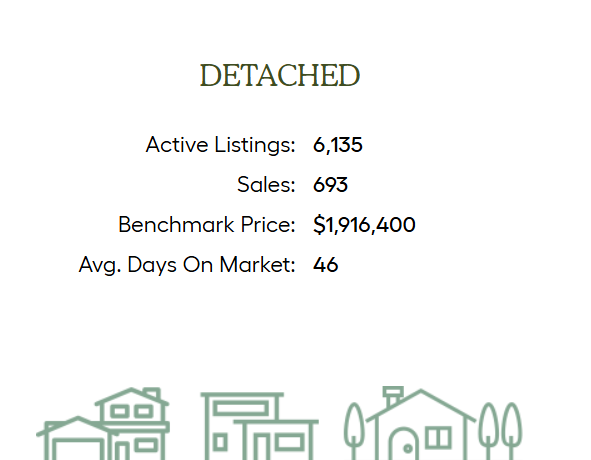 DETACHED

Active Listings: 6,135
Sales: 693
Benchmark Price: $1,916,400
Avg. Days On Market: 46